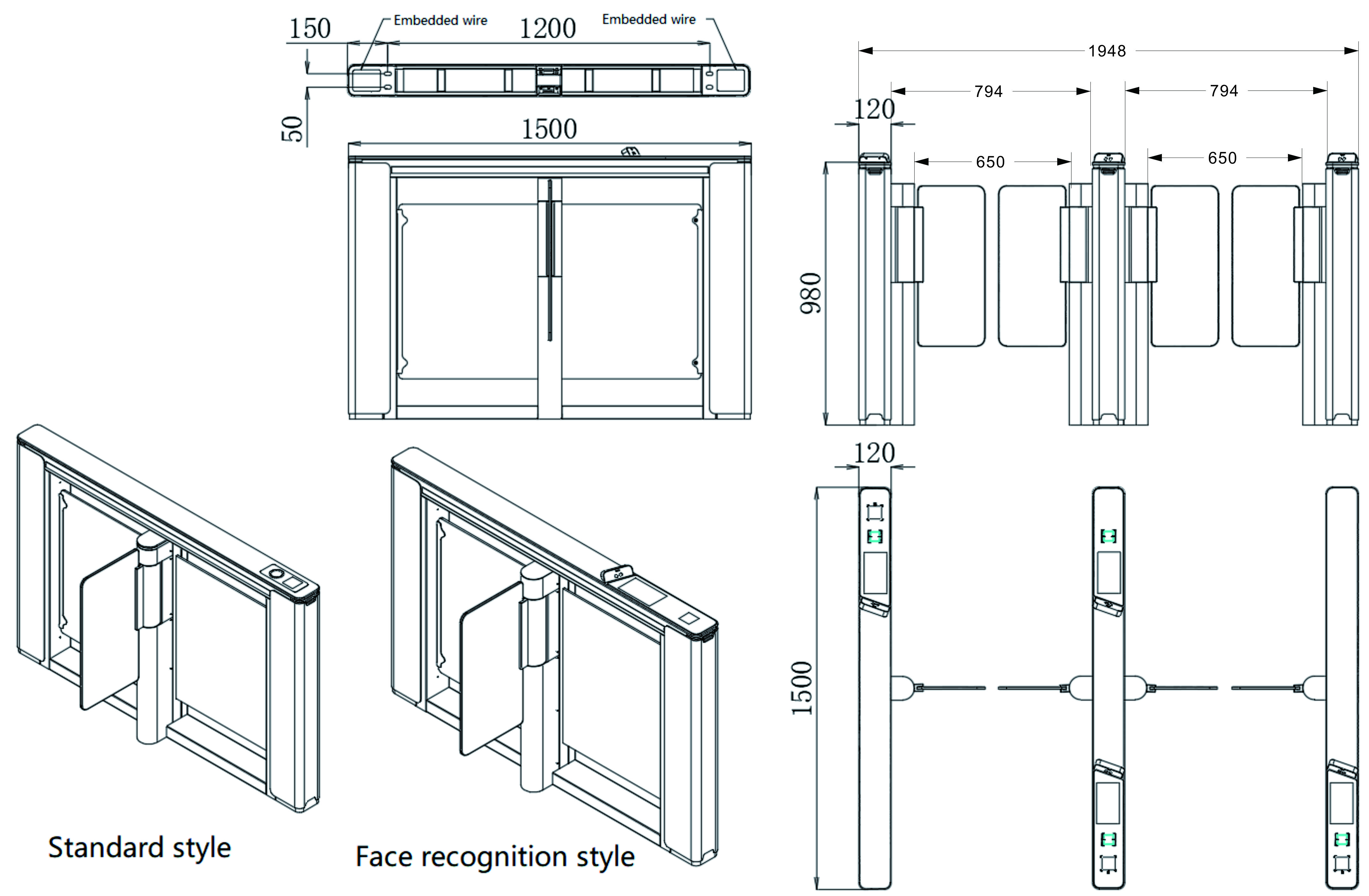 150
Embedded wire
1200
Embedded wire
50
1500
1948
794
794
120
650
650
980
120
1500
Standard style
Face recognition style